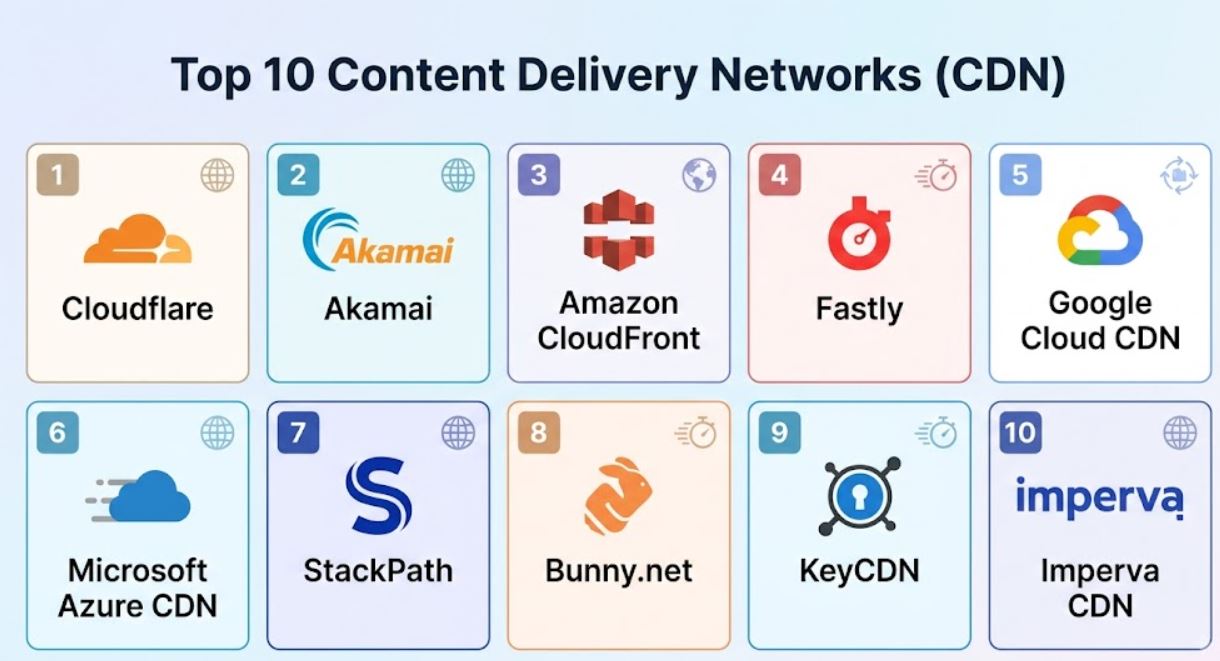 Top 10 Content Delivery Networks (CDN)

1
Cloudflare

2
Akamai
Akamai

3
Amazon CloudFront

4
Fastly

5
Google Cloud CDN

6
Microsoft Azure CDN

7
StackPath

8
Bunny.net

9
KeyCDN

10
imperva
Imperva CDN